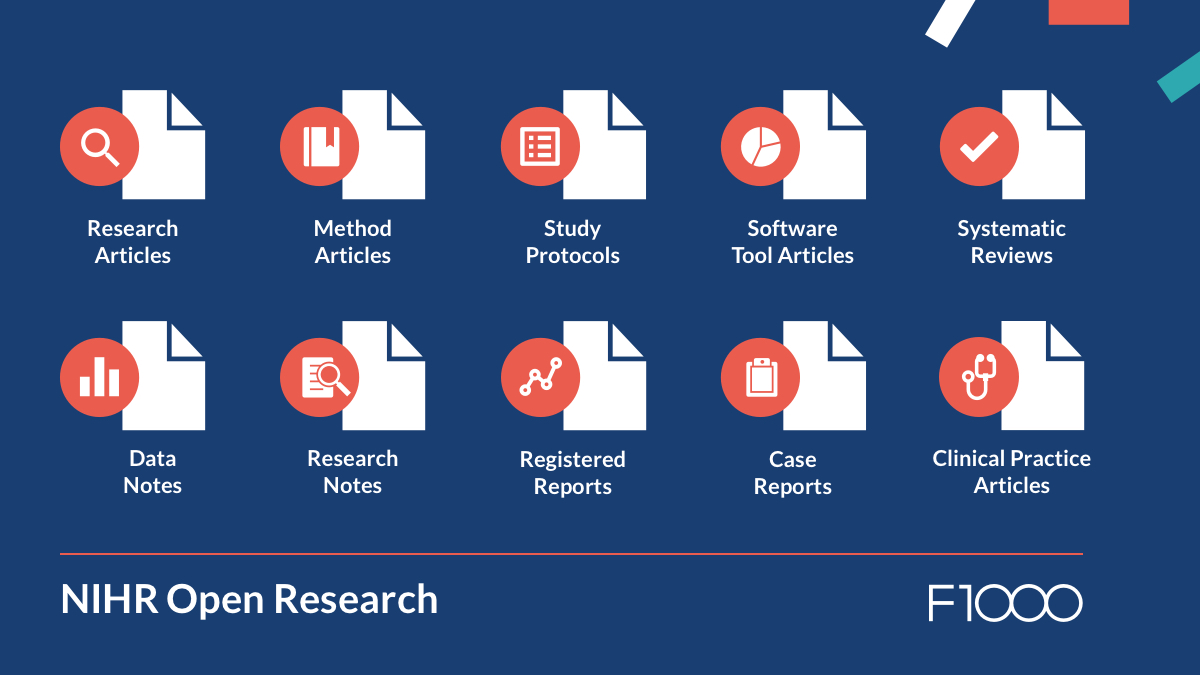 Research Articles

Method Articles

Study Protocols

Software Tool Articles

Systematic Reviews

Data Notes

Research Notes

Registered Reports

Case Reports

Clinical Practice Articles

NIHR Open Research

F1000